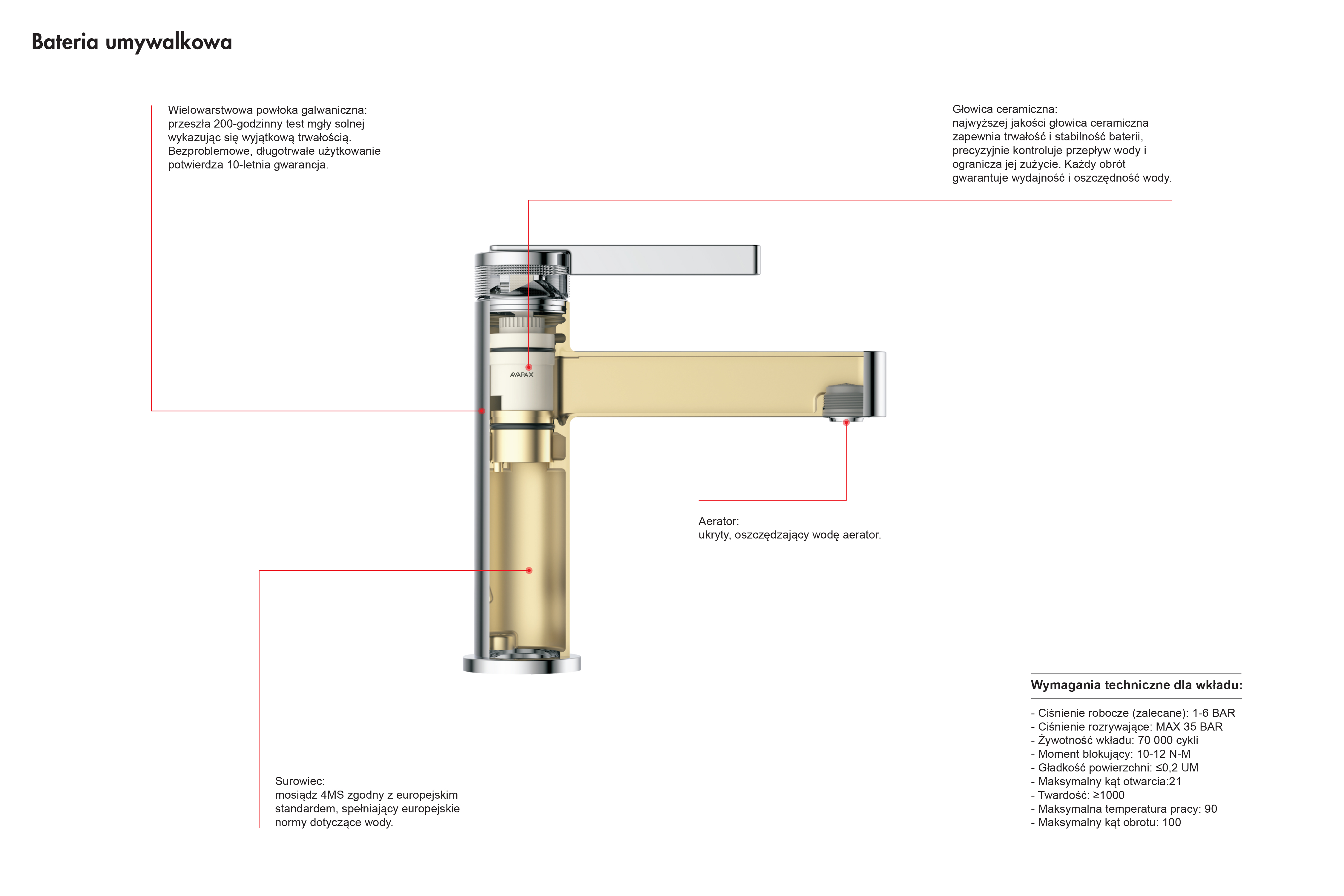 Bateria umywalkowa

Wielowarstwowa powłoka galwaniczna:
przeszła 200-godzinny test mgły solnej wykazując się wyjątkową trwałością. Bezproblemowe, długotrwałe użytkowanie potwierdza 10-letnia gwarancja.

Głowica ceramiczna:
najwyższej jakości głowica ceramiczna zapewnia trwałość i stabilność baterii, precyzyjnie kontroluje przepływ wody i ogranicza jej zużycie. Każdy obrót gwarantuje wydajność i oszczędność wody.

AVAPAX

Aerator:
ukryty, oszczędzający wodę aerator.

Surowiec:
mosiądz 4MS zgodny z europejskim standardem, spełniający europejskie normy dotyczące wody.

Wymagania techniczne dla wkładu:

- Ciśnienie robocze (zalecane): 1-6 BAR
- Ciśnienie rozrywające: MAX 35 BAR
- Żywotność wkładu: 70 000 cykli
- Moment blokujący: 10-12 N-M
- Gładkość powierzchni: ≤0,2 UM
- Maksymalny kąt otwarcia:21
- Twardość: ≥1000
- Maksymalna temperatura pracy: 90
- Maksymalny kąt obrotu: 100